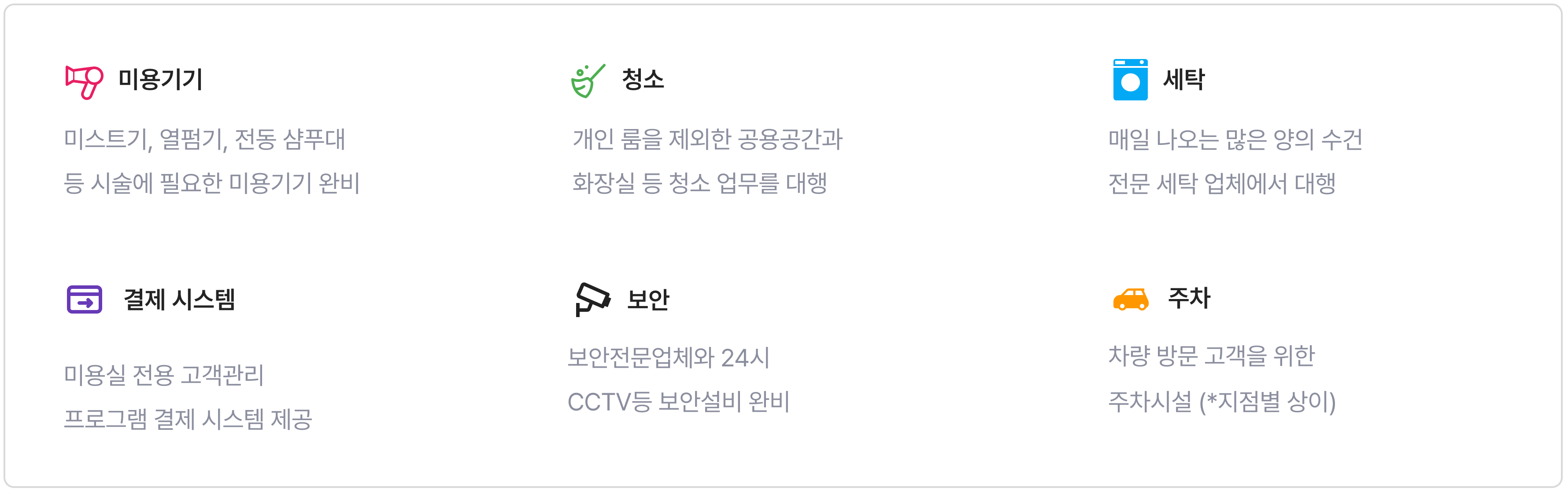 미용기기

미스트기, 열펌기, 전동 샴푸대 등 시술에 필요한 미용기기 완비

청소

개인 룸을 제외한 공용공간과 화장실 등 청소 업무를 대행

세탁

매일 나오는 많은 양의 수건 전문 세탁 업체에서 대행

결제 시스템

미용실 전용 고객관리 프로그램 결제 시스템 제공

보안

보안전문업체와 24시 CCTV등 보안설비 완비

주차

차량 방문 고객을 위한 주차시설 (*지점별 상이)